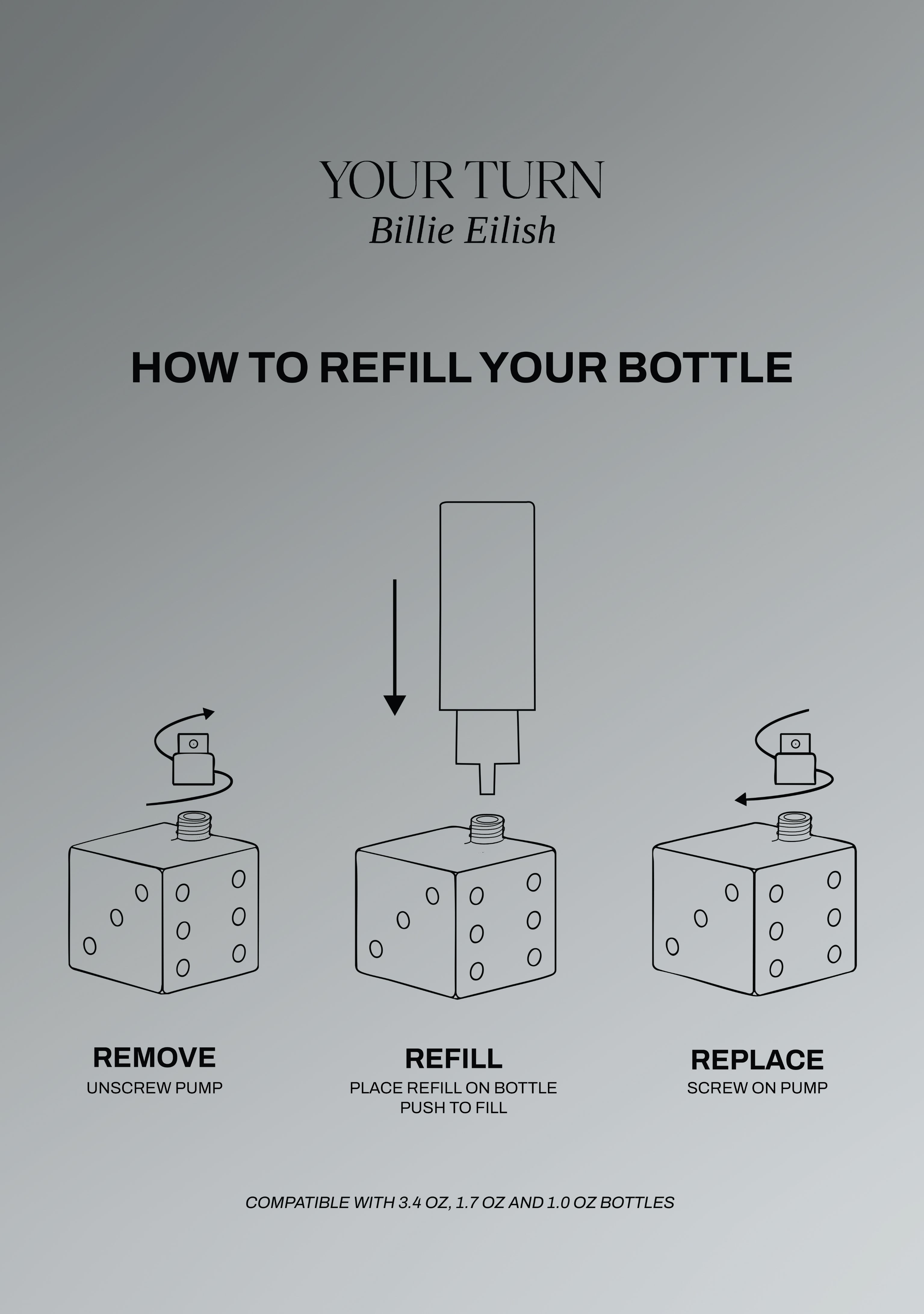 YOUR TURN
Billie Eilish

HOW TO REFILL YOUR BOTTLE

REMOVE
UNSCREW PUMP

REFILL
PLACE REFILL ON BOTTLE
PUSH TO FILL

REPLACE
SCREW ON PUMP

COMPATIBLE WITH 3.4 OZ, 1.7 OZ AND 1.0 OZ BOTTLES